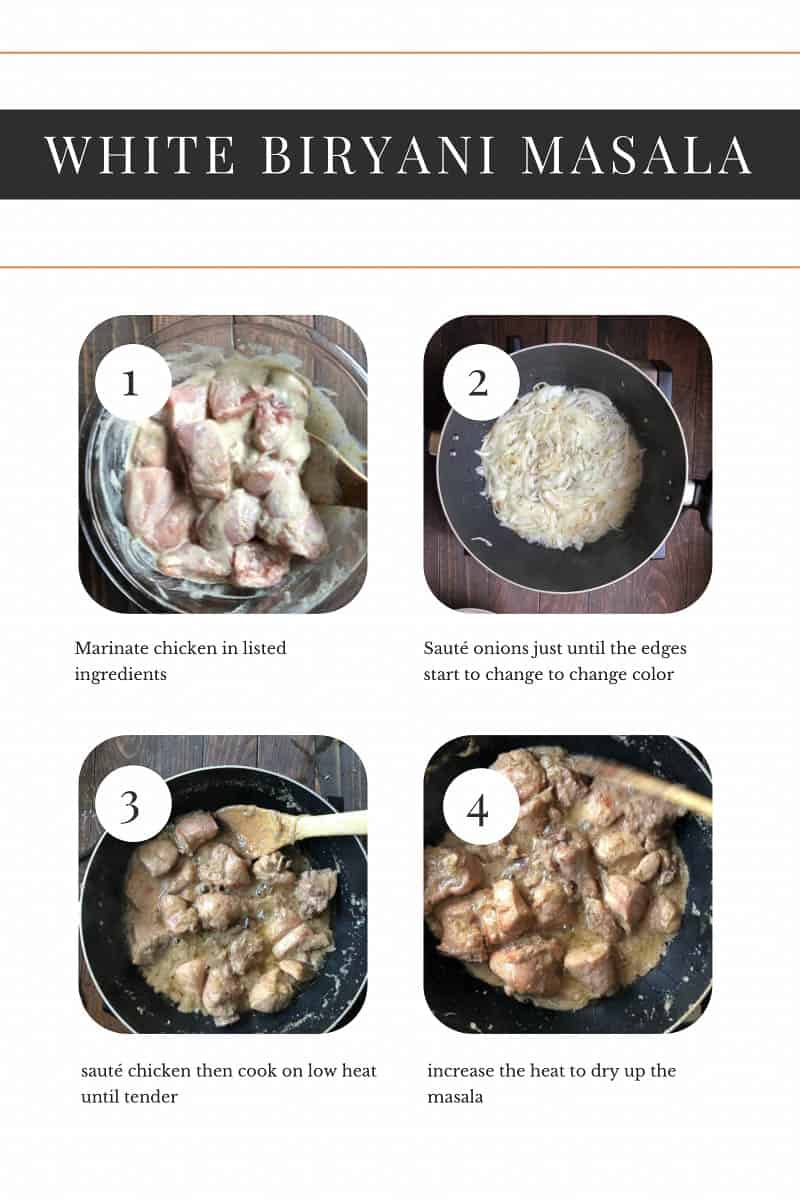 WHITE BIRYANI MASALA

1

Marinate chicken in listed ingredients

2

Sauté onions just until the edges start to change to change color

3

sauté chicken then cook on low heat until tender

4

increase the heat to dry up the masala